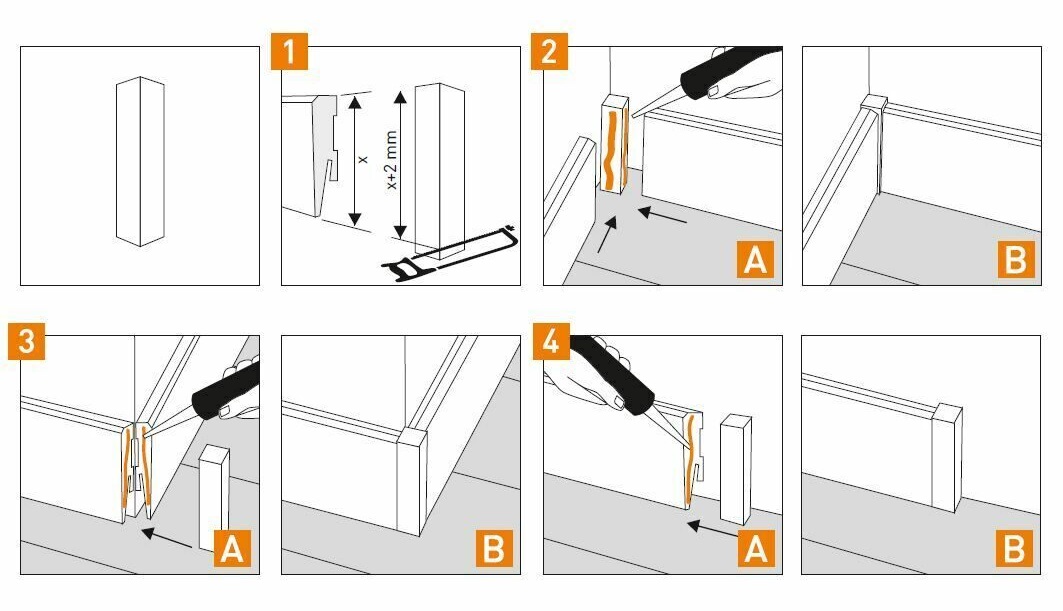 1

x

x+2 mm

2

A

B

3

A

B

4

A

B